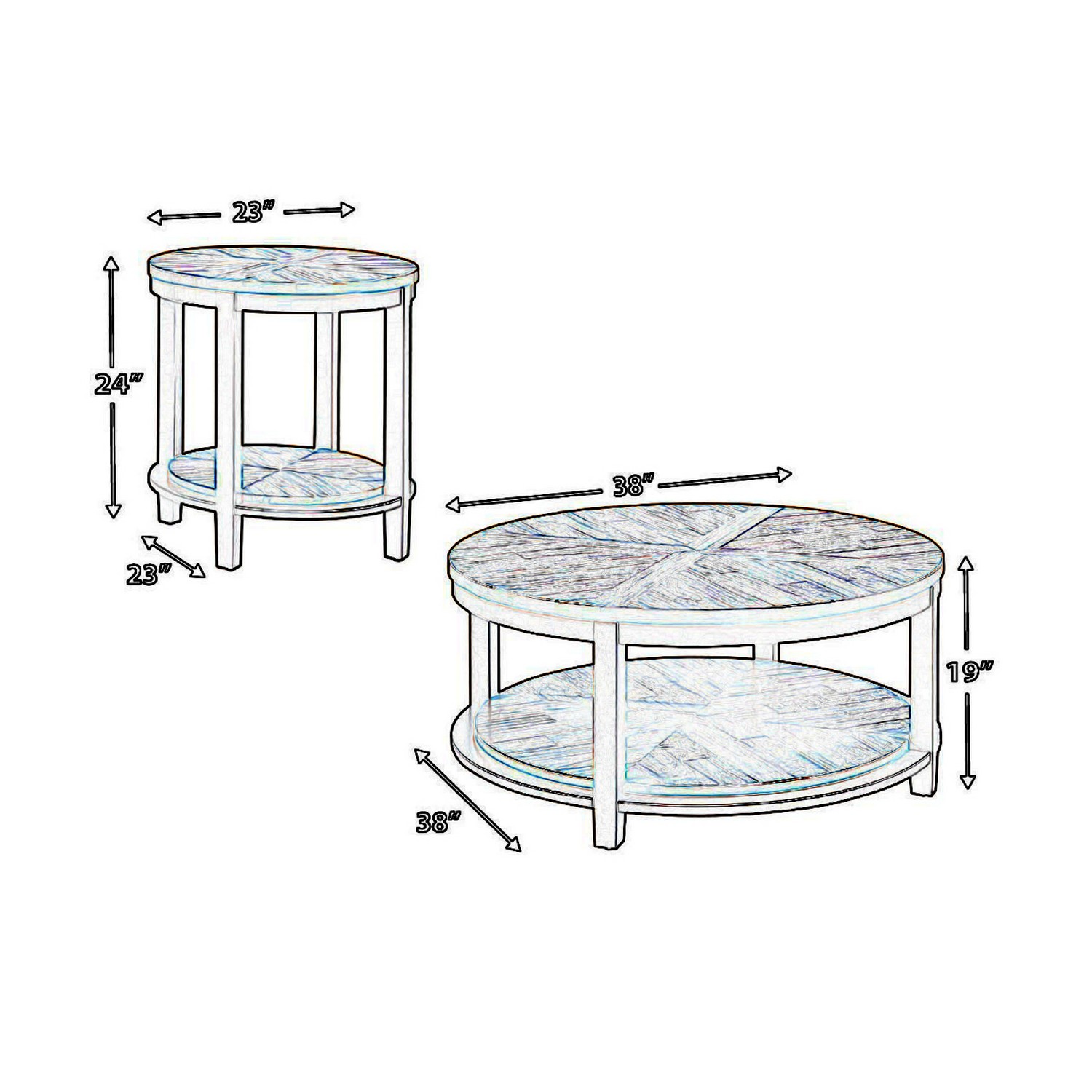 23"
24"
23"
38"
19"
38"